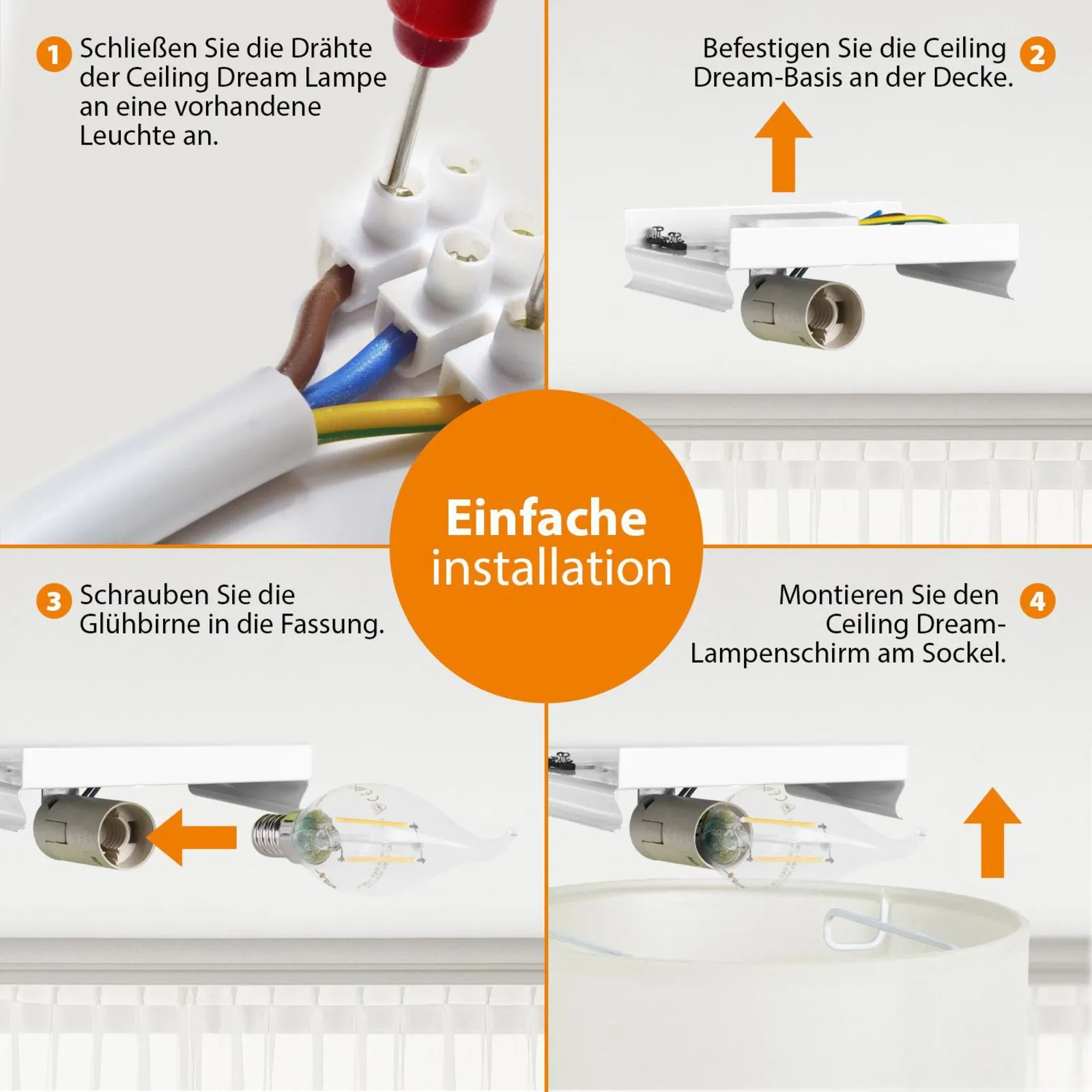 1 Schließen Sie die Drähte der Ceiling Dream Lampe an eine vorhandene Leuchte an.

Befestigen Sie die Ceiling Dream-Basis an der Decke. 2

Einfache installation

3 Schrauben Sie die Glühbirne in die Fassung.

Montieren Sie den Ceiling Dream-Lampenschirm am Sockel. 4